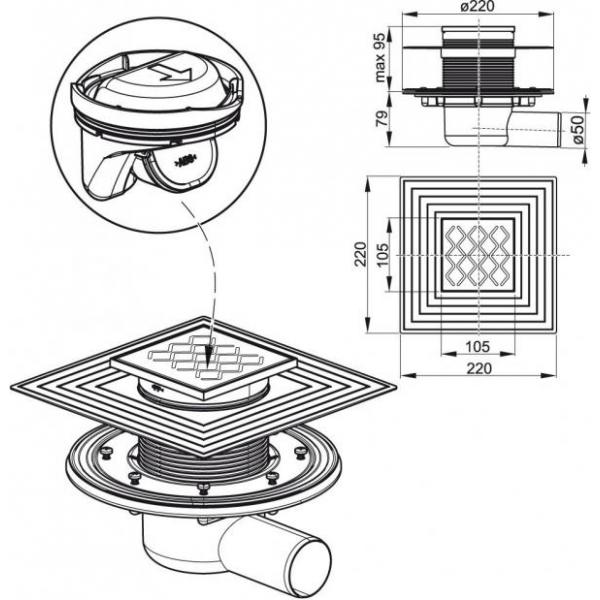 ø220
max 95
79
ø50
220
105
105
220