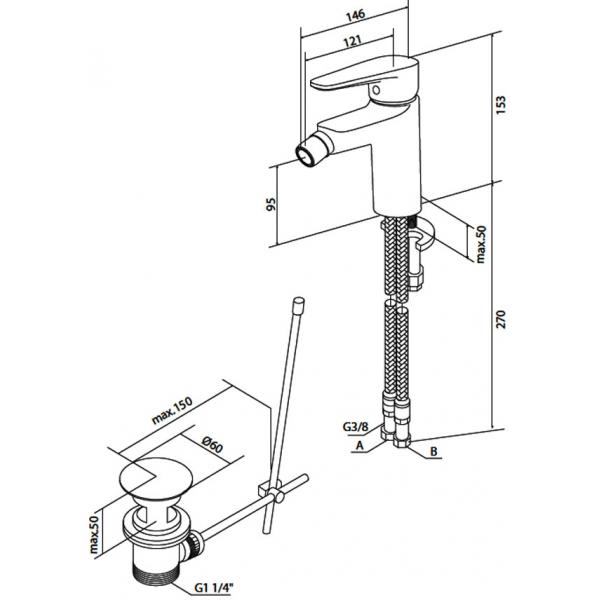 146
121
153
95
max.50
270
G3/8
A
B
max.150
Ø60
max.50
G1 1/4"