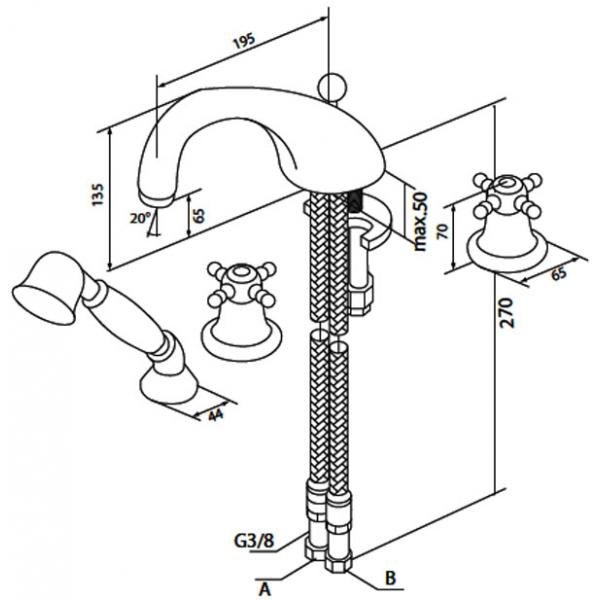 195
135
20°
65
max.50
70
65
270
44
G3/8
A
B