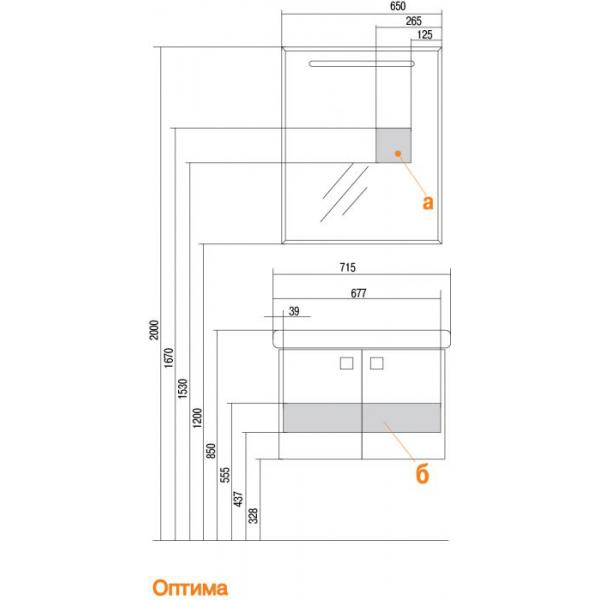 650
265
125
а
715
677
39
2000
1670
1530
1200
850
555
437
328
б
Оптима