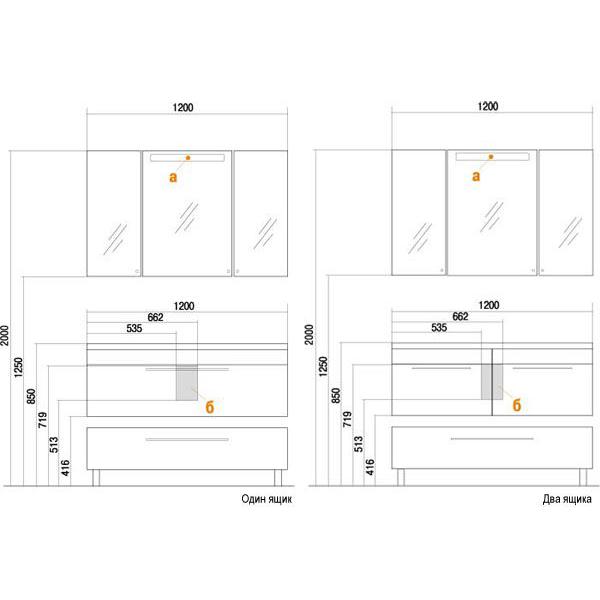 1200

а

1200

662

535

2000

1250

850

719

513

416

б

Один ящик

1200

а

1200

662

535

2000

1250

850

719

513

416

б

Два ящика