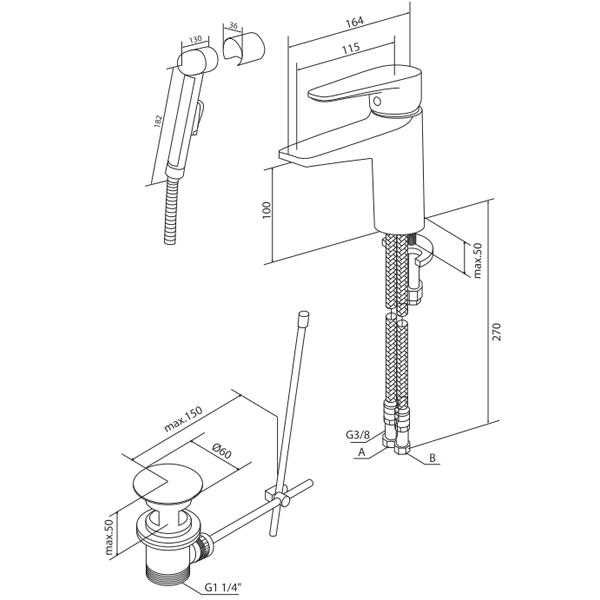 130
36
182
164
115
100
max.50
270
G3/8
A
B
max.150
Ø60
max.50
G1 1/4"