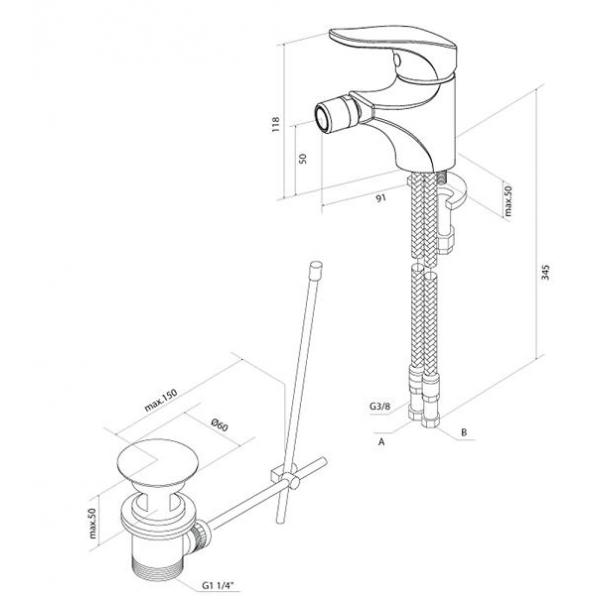 118
50
91
max.50
345
G3/8
A
B
max.150
Ø60
max.50
G1 1/4"